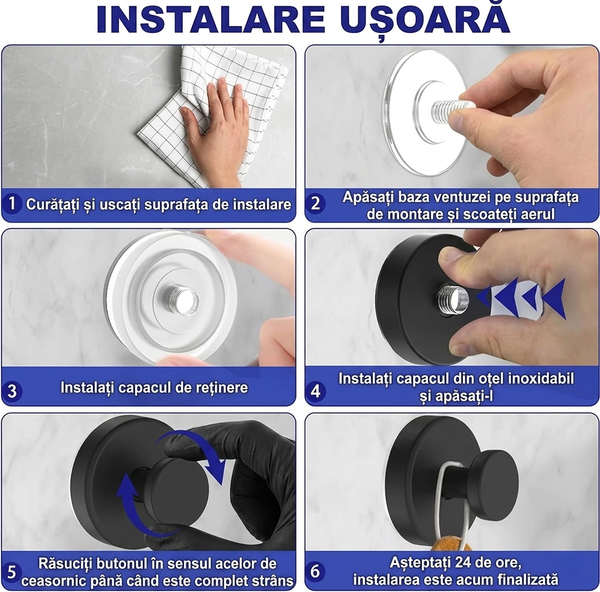 INSTALARE UȘOARĂ

1 Curățați și uscați suprafața de instalare

2 Apăsați baza ventuzei pe suprafața de montare și scoateți aerul

3 Instalați capacul de reținere

4 Instalați capacul din oțel inoxidabil și apăsați-l

5 Răsuciți butonul în sensul acelor de ceasornic până când este complet strâns

6 Așteptați 24 de ore, instalarea este acum finalizată