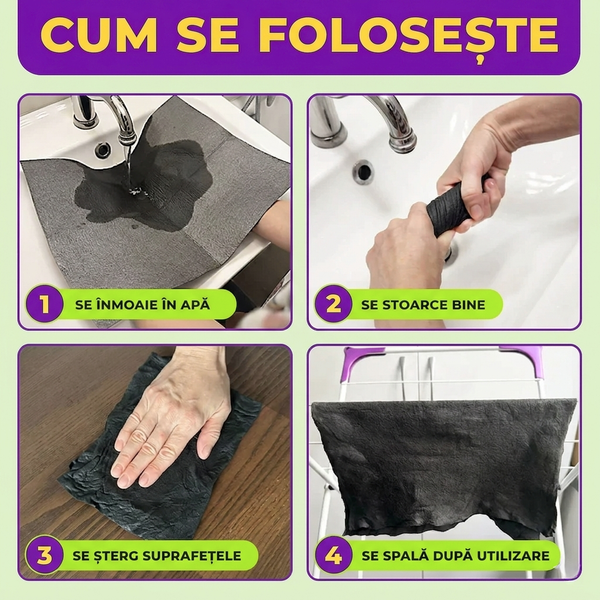 CUM SE FOLOSEȘTE

1 SE ÎNMOAIE ÎN APĂ

2 SE STOARCE BINE

3 SE ȘTERG SUPRAFEȚELE

4 SE SPALĂ DUPĂ UTILIZARE